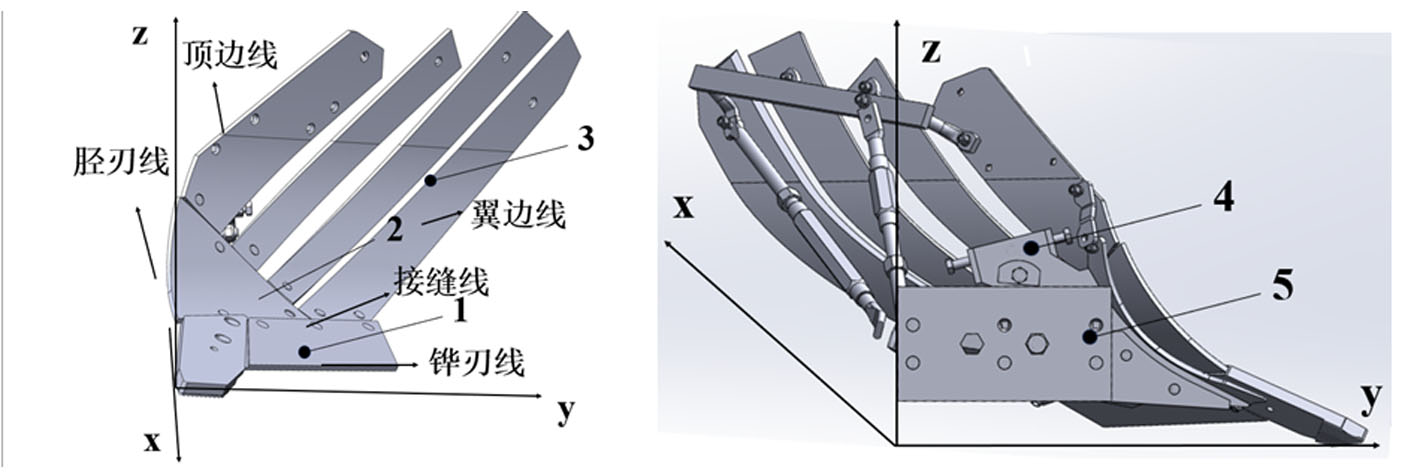 z
顶边线
胫刃线
3
2
翼边线
接缝线
1
铧刃线
y
x

z
x
4
5
y