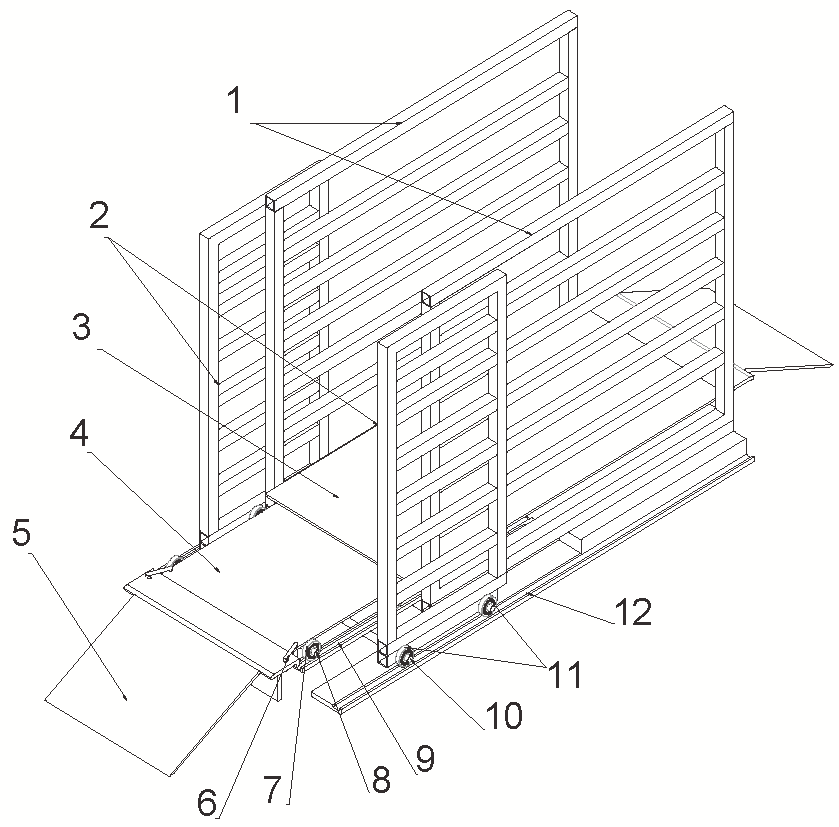 1
2
3
4
5
6
7
8
9
10
11
12